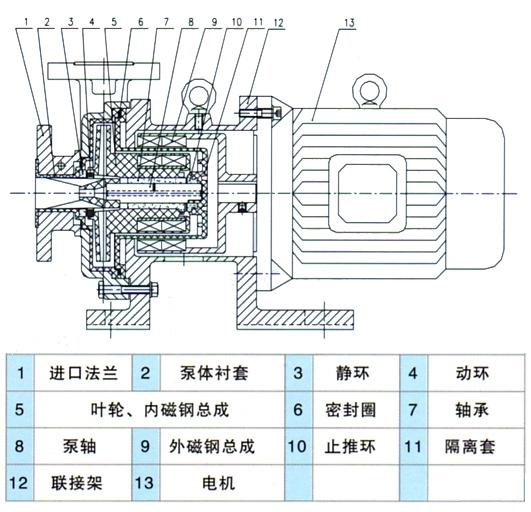 1 2 3 4 5 6 7 8 9 10 11 12 13

| 1 | 进口法兰 | 2 | 泵体衬套 | 3 | 静环 | 4 | 动环 |
|---|---|---|---|---|---|---|---|
| 5 | 叶轮、内磁钢总成 | | | 6 | 密封圈 | 7 | 轴承 |
| 8 | 泵轴 | 9 | 外磁钢总成 | 10 | 止推环 | 11 | 隔离套 |
| 12 | 联接架 | 13 | 电机 | | | | |