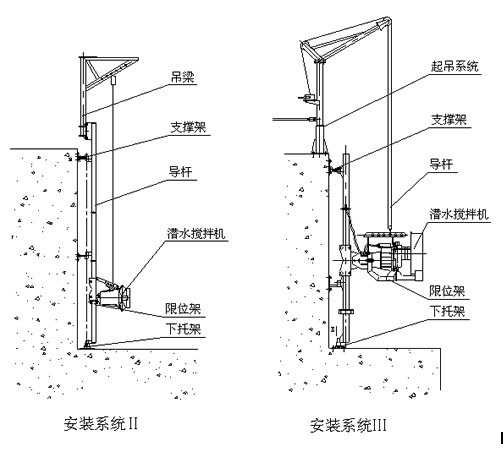 吊梁
支撑架
导杆
潜水搅拌机
限位架
下托架

安装系统II

起吊系统
支撑架
导杆
潜水搅拌机
限位架
下托架

安装系统III